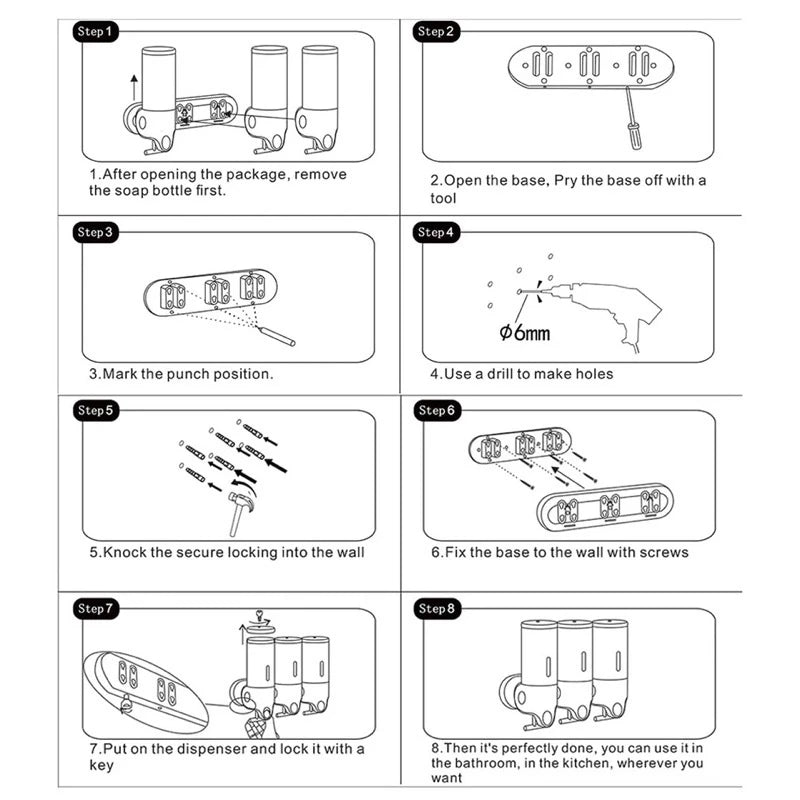 Step 1

1.After opening the package, remove the soap bottle first.

Step 2

2.Open the base, Pry the base off with a tool

Step 3

3.Mark the punch position.

Step 4

$\phi$6mm

4.Use a drill to make holes

Step 5

5.Knock the secure locking into the wall

Step 6

6.Fix the base to the wall with screws

Step 7

7.Put on the dispenser and lock it with a key

Step 8

8.Then it's perfectly done, you can use it in the bathroom, in the kitchen, wherever you want