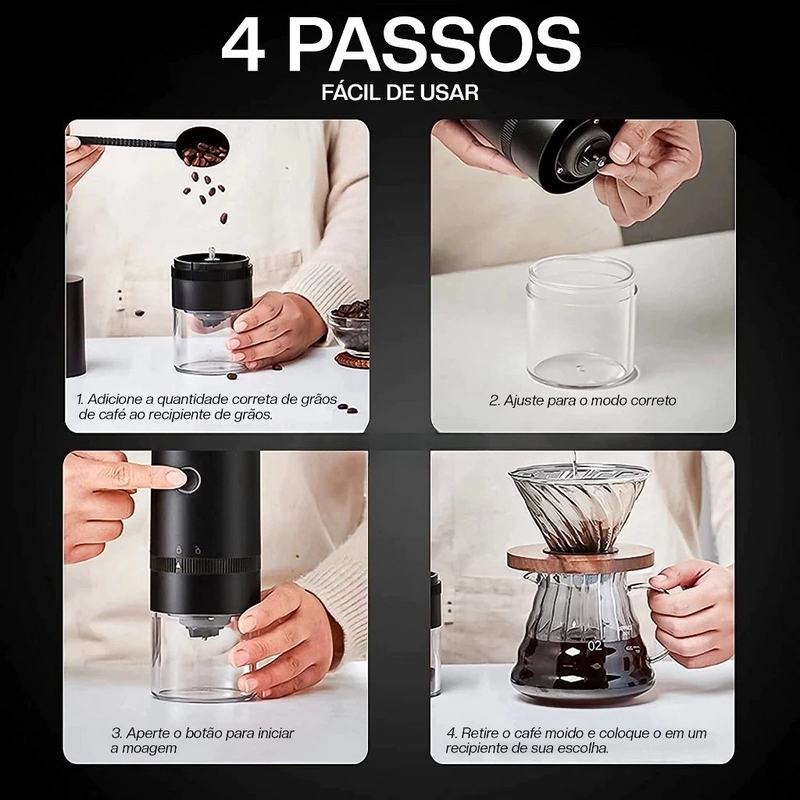 4 PASSOS
FÁCIL DE USAR

1. Adicione a quantidade correta de grãos de café ao recipiente de grãos.

2. Ajuste para o modo correto

3. Aperte o botão para iniciar a moagem

02

4. Retire o café moido e coloque o em um recipiente de sua escolha.